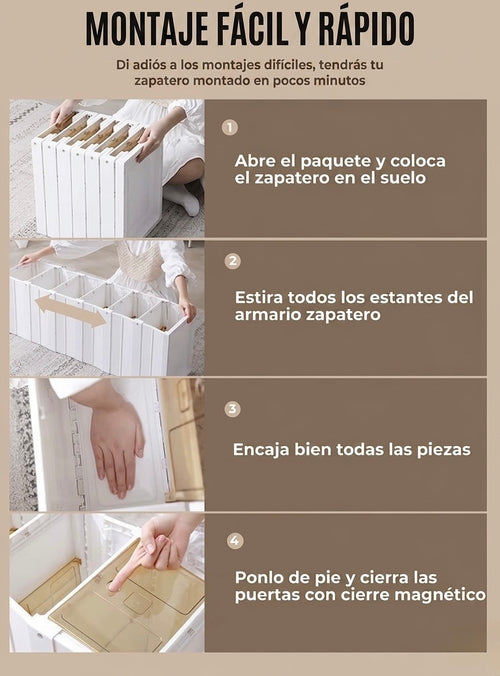 MONTAJE FÁCIL Y RÁPIDO

Di adiós a los montajes difíciles, tendrás tu zapatero montado en pocos minutos

1

Abre el paquete y coloca el zapatero en el suelo

2

Estira todos los estantes del armario zapatero

3

Encaja bien todas las piezas

4

Ponlo de pie y cierra las puertas con cierre magnético